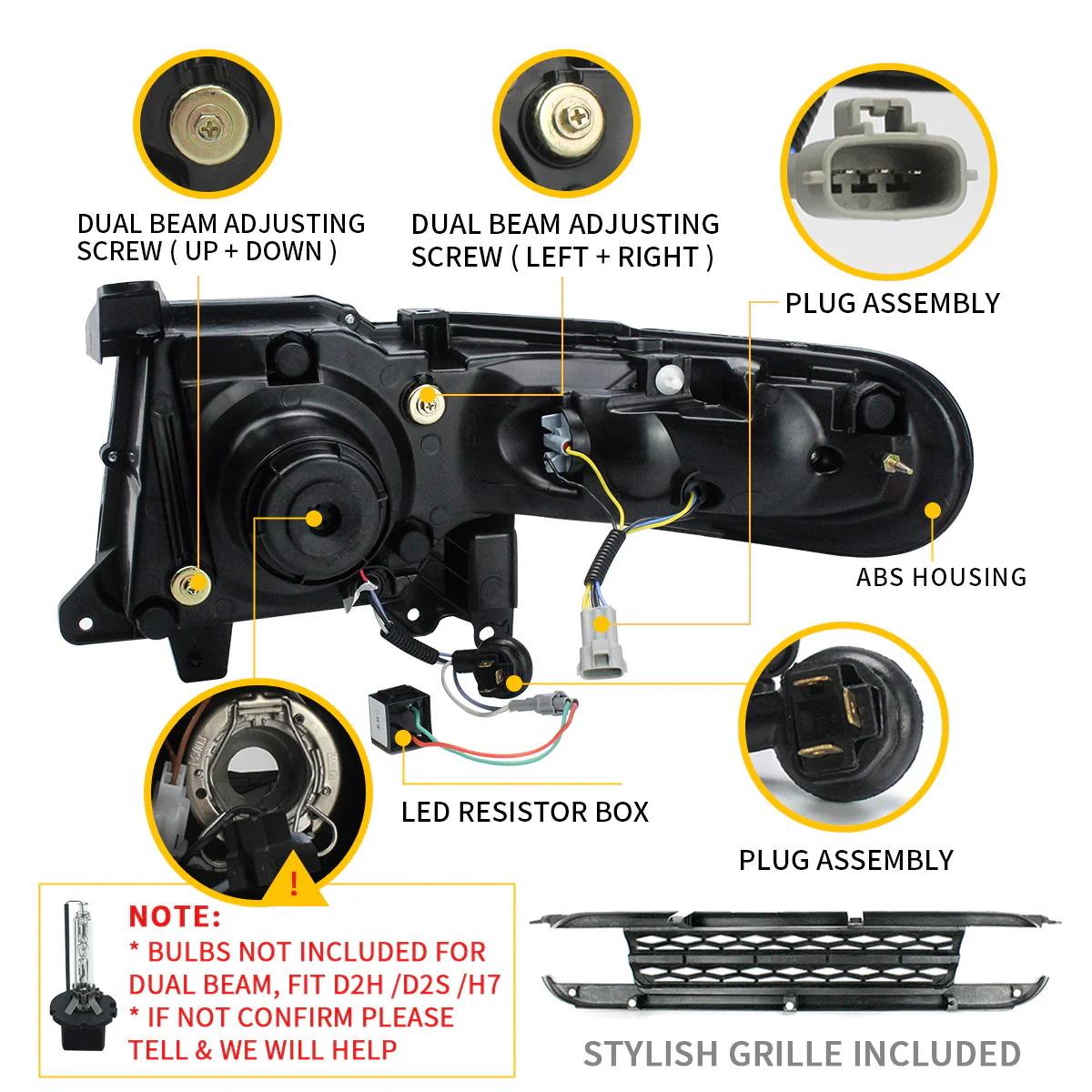 DUAL BEAM ADJUSTING SCREW ( UP + DOWN )

DUAL BEAM ADJUSTING SCREW ( LEFT + RIGHT )

PLUG ASSEMBLY

ABS HOUSING

LED RESISTOR BOX

PLUG ASSEMBLY

!

NOTE:
* BULBS NOT INCLUDED FOR DUAL BEAM, FIT D2H /D2S /H7
* IF NOT CONFIRM PLEASE TELL & WE WILL HELP

STYLISH GRILLE INCLUDED