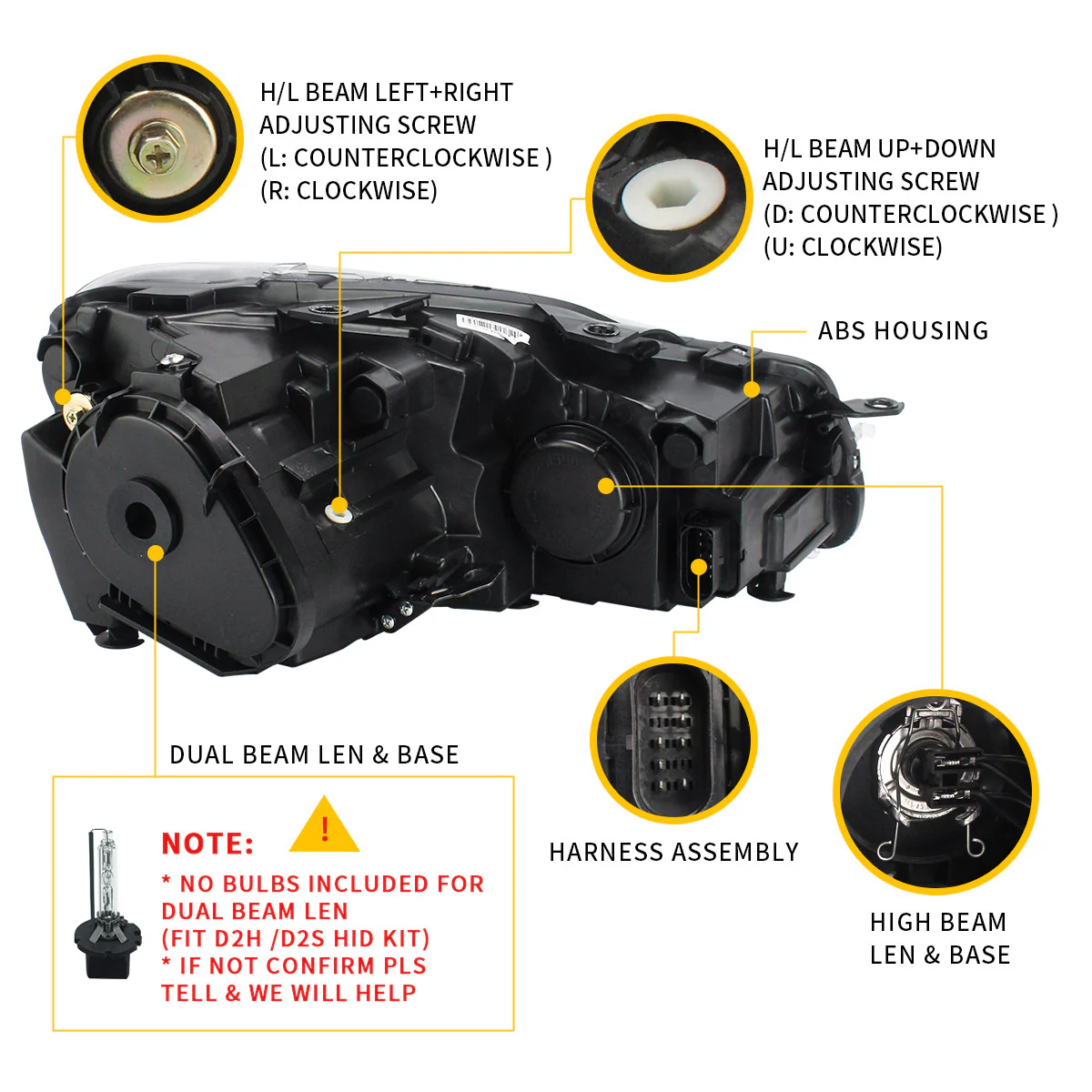 H/L BEAM LEFT+RIGHT ADJUSTING SCREW
(L: COUNTERCLOCKWISE )
(R: CLOCKWISE)

H/L BEAM UP+DOWN ADJUSTING SCREW
(D: COUNTERCLOCKWISE )
(U: CLOCKWISE)

ABS HOUSING

DUAL BEAM LEN & BASE

NOTE:
!
* NO BULBS INCLUDED FOR DUAL BEAM LEN
(FIT D2H /D2S HID KIT)
* IF NOT CONFIRM PLS TELL & WE WILL HELP

HARNESS ASSEMBLY

HIGH BEAM LEN & BASE