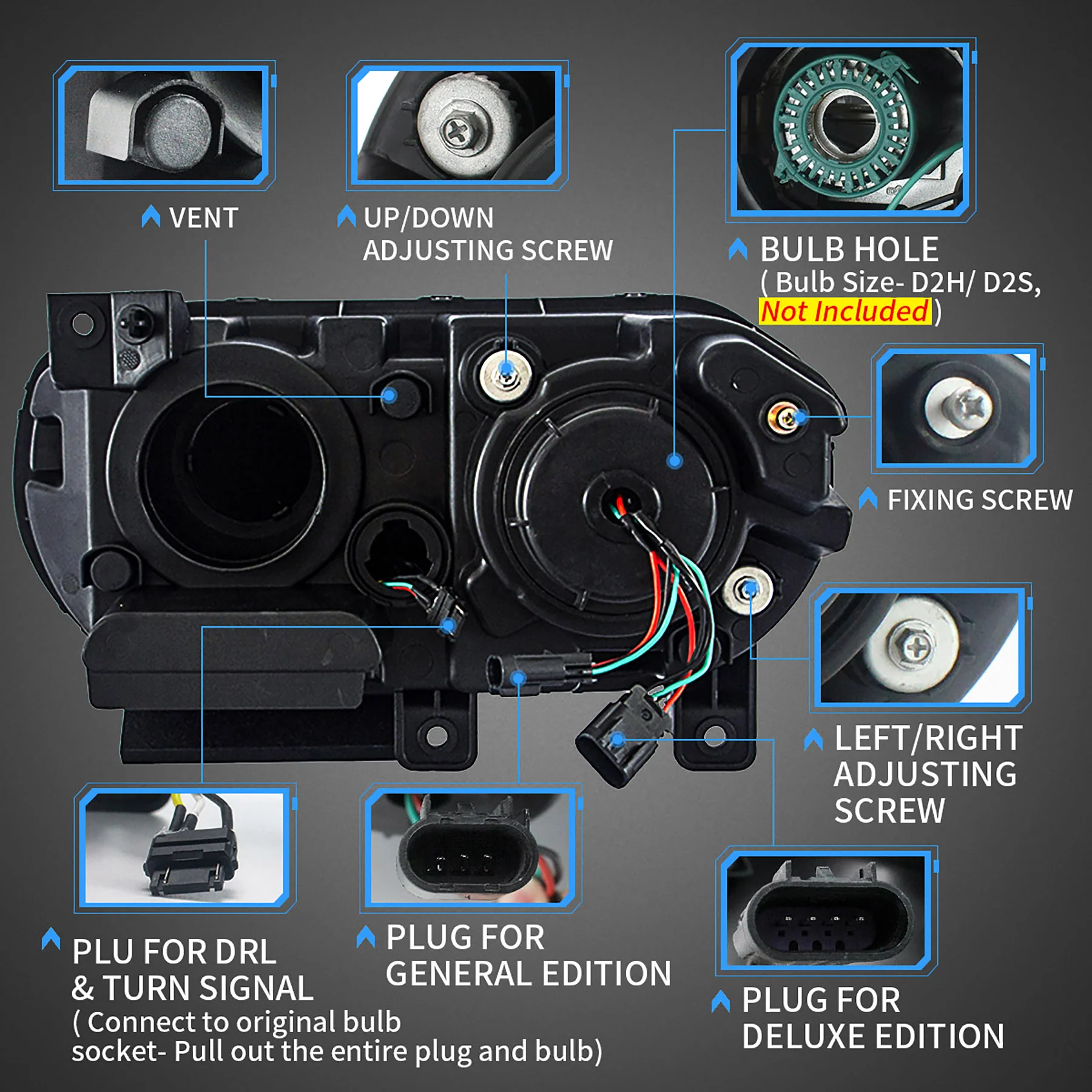 VENT

UP/DOWN ADJUSTING SCREW

BULB HOLE
( Bulb Size- D2H/ D2S, Not Included )

FIXING SCREW

LEFT/RIGHT ADJUSTING SCREW

PLU FOR DRL & TURN SIGNAL
( Connect to original bulb socket- Pull out the entire plug and bulb)

PLUG FOR GENERAL EDITION

PLUG FOR DELUXE EDITION