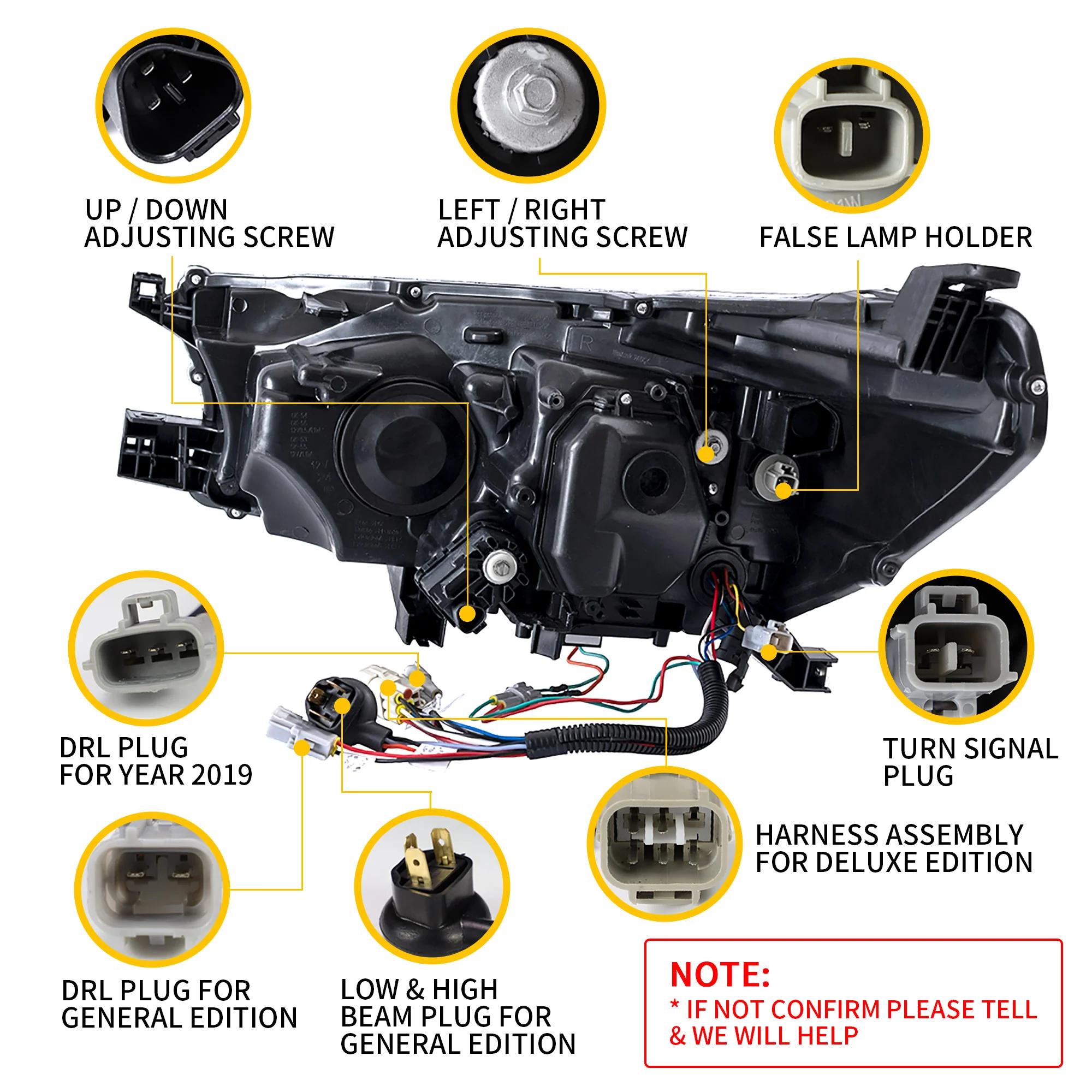 UP / DOWN
ADJUSTING SCREW

LEFT / RIGHT
ADJUSTING SCREW

FALSE LAMP HOLDER

R

DRL PLUG
FOR YEAR 2019

TURN SIGNAL
PLUG

HARNESS ASSEMBLY
FOR DELUXE EDITION

DRL PLUG FOR
GENERAL EDITION

LOW & HIGH
BEAM PLUG FOR
GENERAL EDITION

NOTE:
* IF NOT CONFIRM PLEASE TELL
& WE WILL HELP