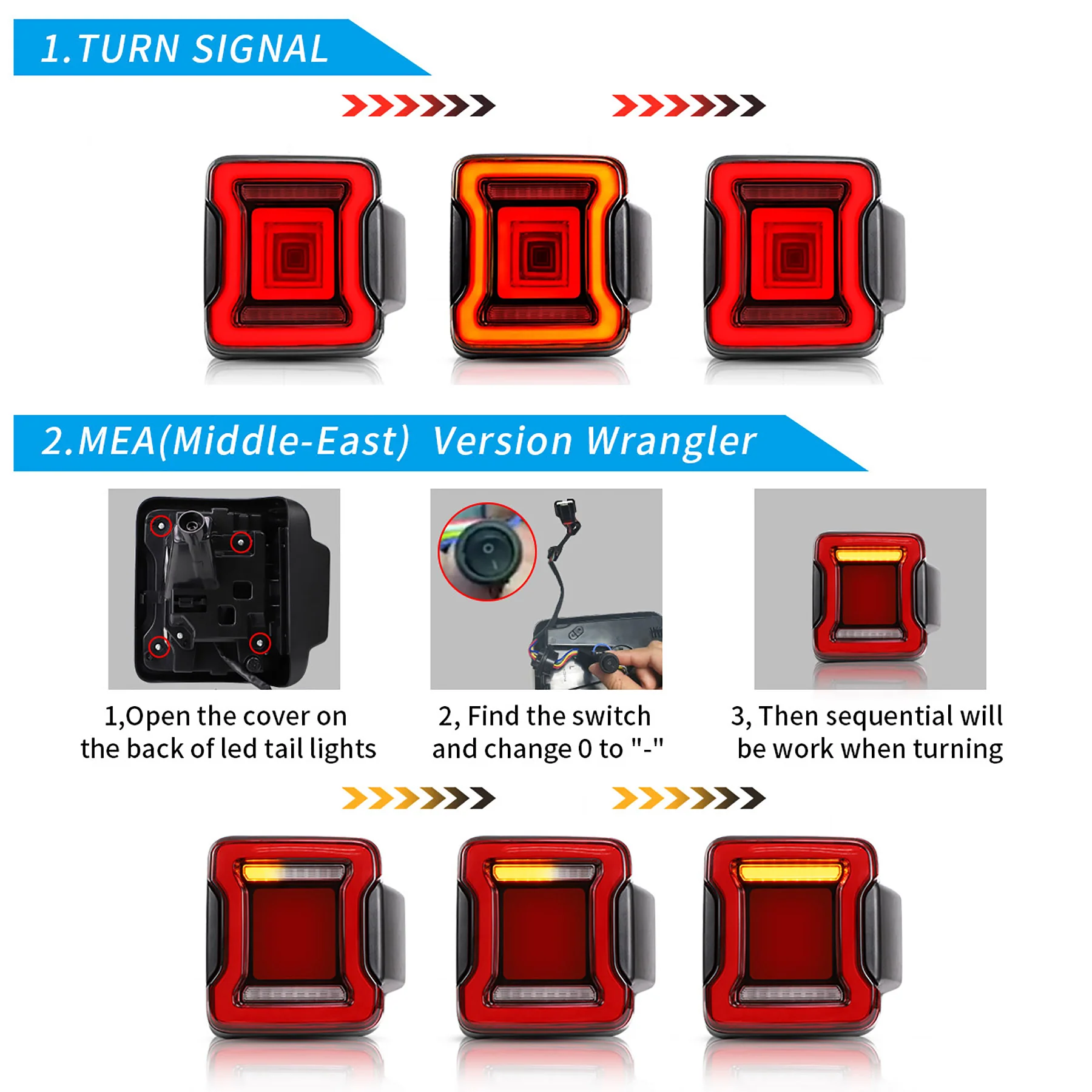 1.TURN SIGNAL

2.MEA(Middle-East) Version Wrangler

1,Open the cover on the back of led tail lights

2, Find the switch and change 0 to "-"

3, Then sequential will be work when turning